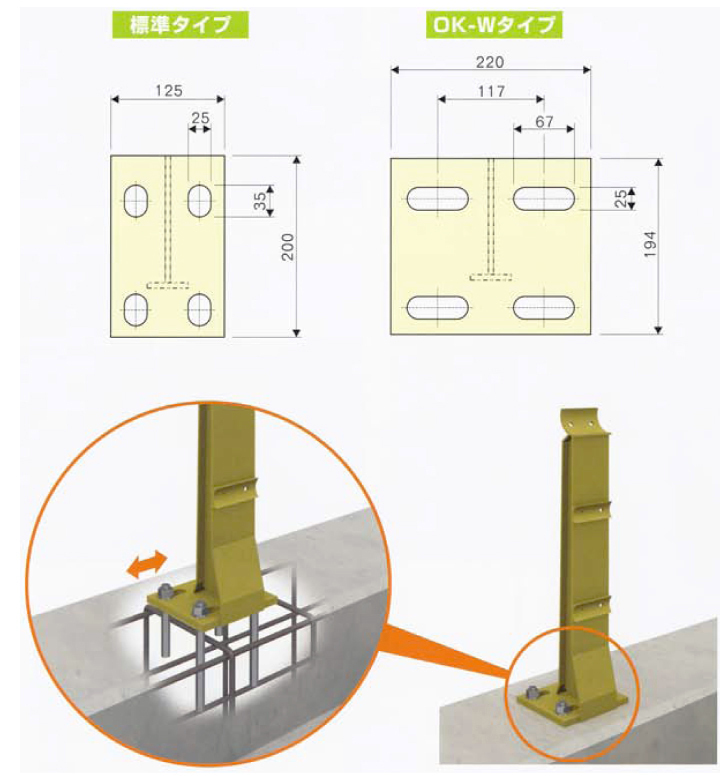 標準タイプ

125
25
35
200

OK-Wタイプ

220
117
67
25
194